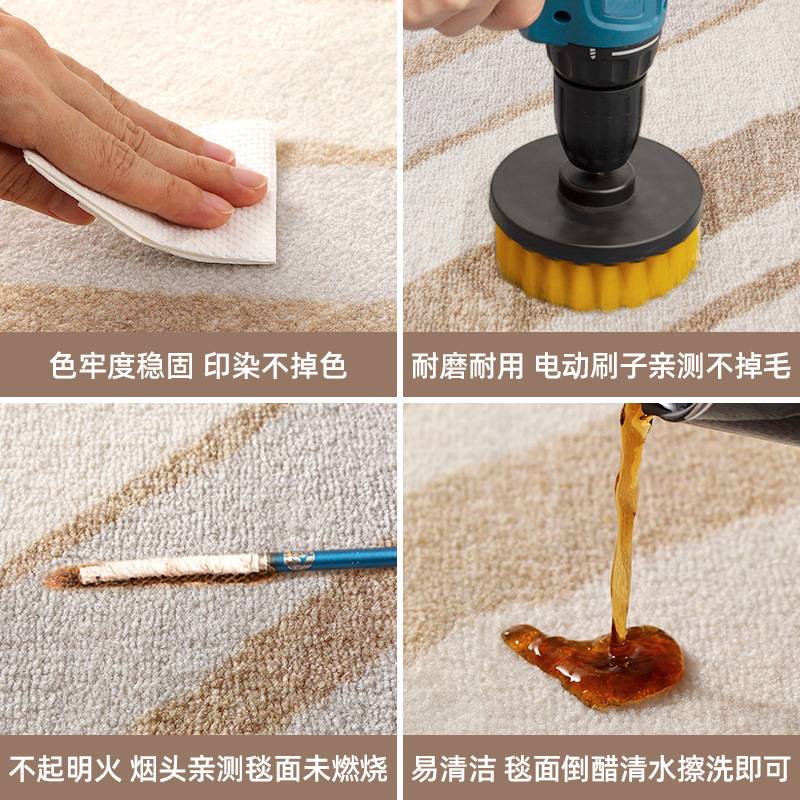 色牢度稳固 印染不掉色

耐磨耐用 电动刷子亲测不掉毛

不起明火 烟头亲测毯面未燃烧

易清洁 毯面倒醋清水擦洗即可