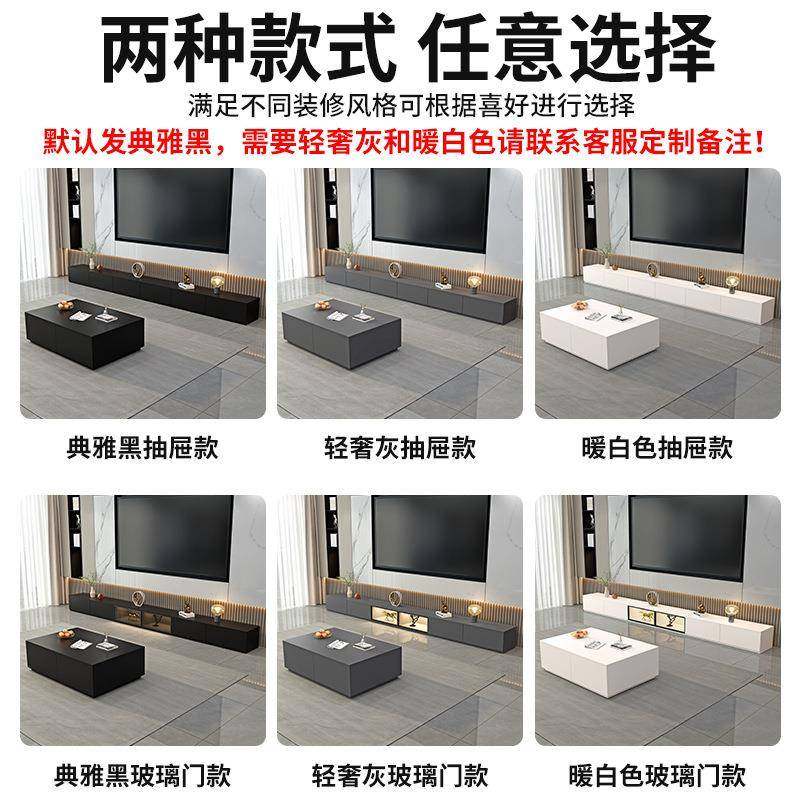 两种款式 任意选择

满足不同装修风格可根据喜好进行选择

默认发典雅黑，需要轻奢灰和暖白色请联系客服定制备注!

典雅黑抽屉款

轻奢灰抽屉款

暖白色抽屉款

典雅黑玻璃门款

轻奢灰玻璃门款

暖白色玻璃门款