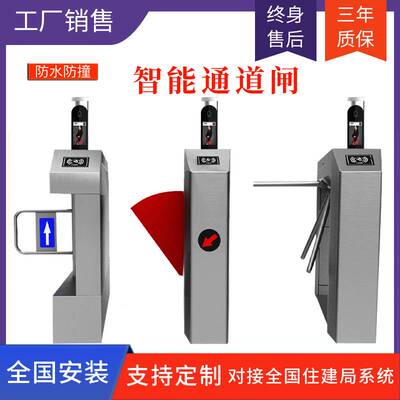 工厂销售

终身售后

三年质保

防水防撞

智能通道闸

全国安装

支持定制 对接全国住建局系统