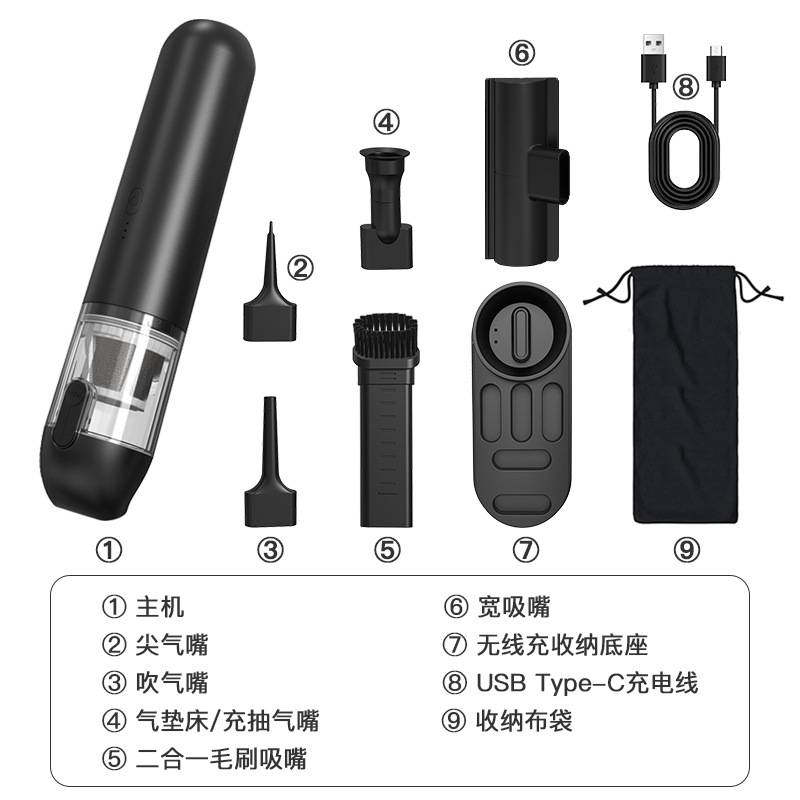 ⑥
⑧
④
②
①
③
⑤
⑦
⑨

① 主机
② 尖气嘴
③ 吹气嘴
④ 气垫床/充抽气嘴
⑤ 二合一毛刷吸嘴

⑥ 宽吸嘴
⑦ 无线充收纳底座
⑧ USB Type-C充电线
⑨ 收纳布袋