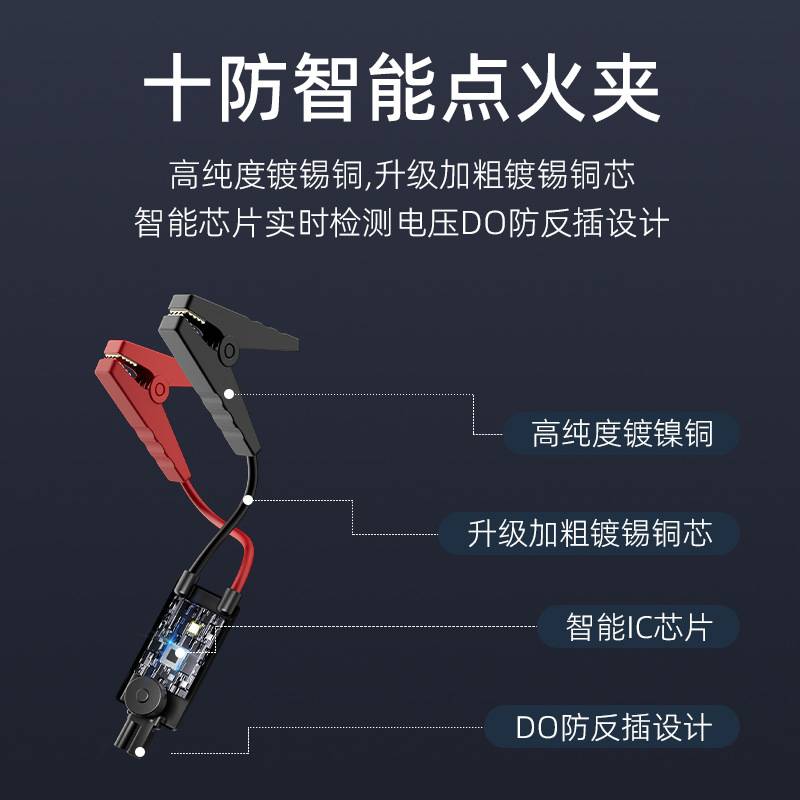 十防智能点火夹

高纯度镀锡铜,升级加粗镀锡铜芯
智能芯片实时检测电压DO防反插设计

高纯度镀镍铜

升级加粗镀锡铜芯

智能IC芯片

DO防反插设计