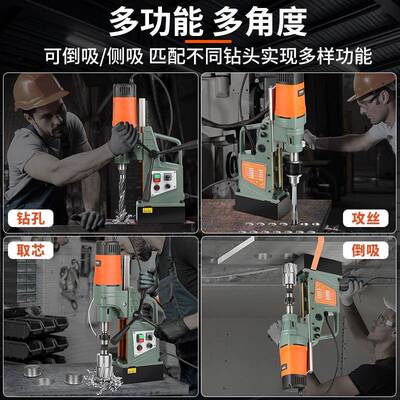 多功能 多角度

可倒吸/侧吸 匹配不同钻头实现多样功能

钻孔

攻丝

取芯

倒吸