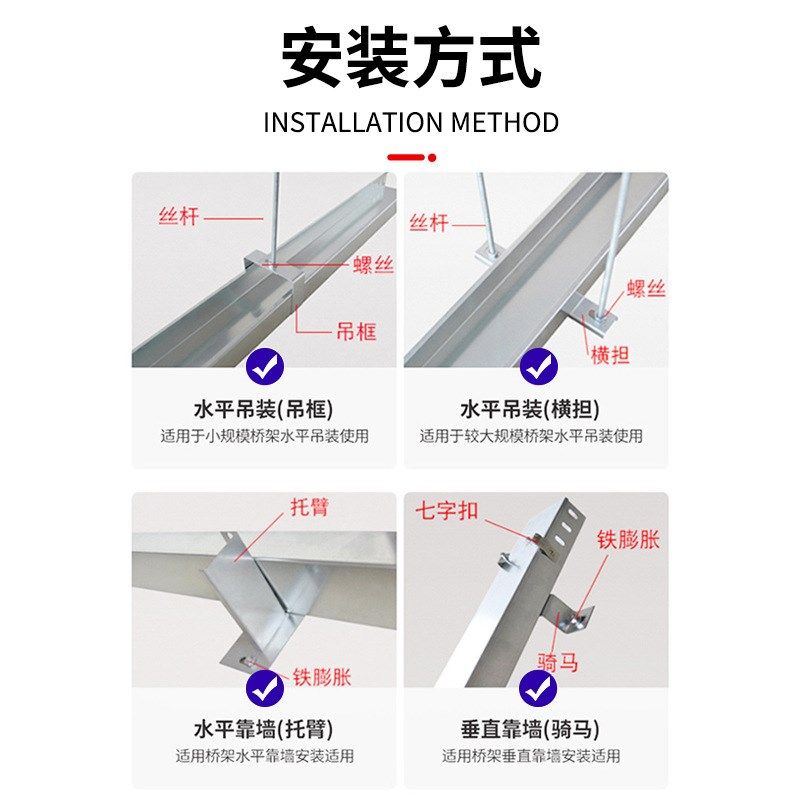 安装方式

INSTALLATION METHOD

丝杆

螺丝

吊框

水平吊装(吊框)

适用于小规模桥架水平吊装使用

丝杆

螺丝

横担

水平吊装(横担)

适用于较大规模桥架水平吊装使用

托臂

铁膨胀

水平靠墙(托臂)

适用桥架水平靠墙安装适用

七字扣

铁膨胀

骑马

垂直靠墙(骑马)

适用桥架垂直靠墙安装适用