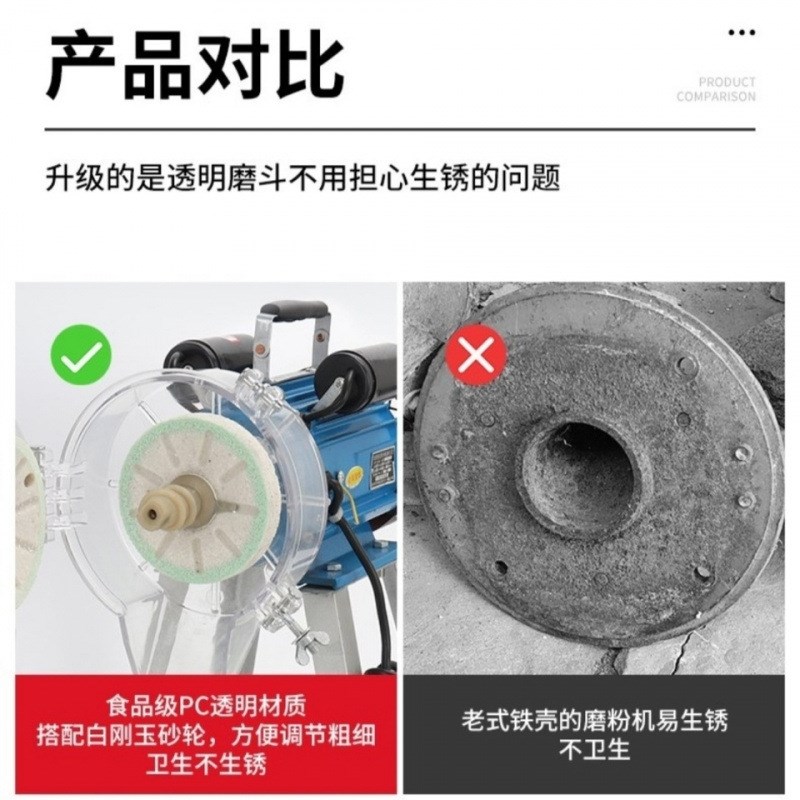 产品对比

PRODUCT
COMPARISON

升级的是透明磨斗不用担心生锈的问题

食品级PC透明材质
搭配白刚玉砂轮，方便调节粗细
卫生不生锈

老式铁壳的磨粉机易生锈
不卫生