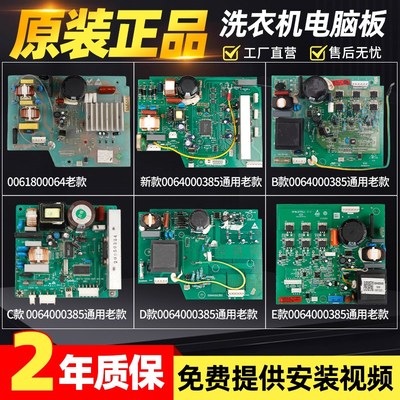 原装正品
洗衣机电脑板
工厂直营
售后无忧

0061800064老款
新款0064000385通用老款
B款0064000385通用老款
C款 0064000385通用老款
D款0064000385通用老款
E款0064000385通用老款

2年质保
免费提供安装视频