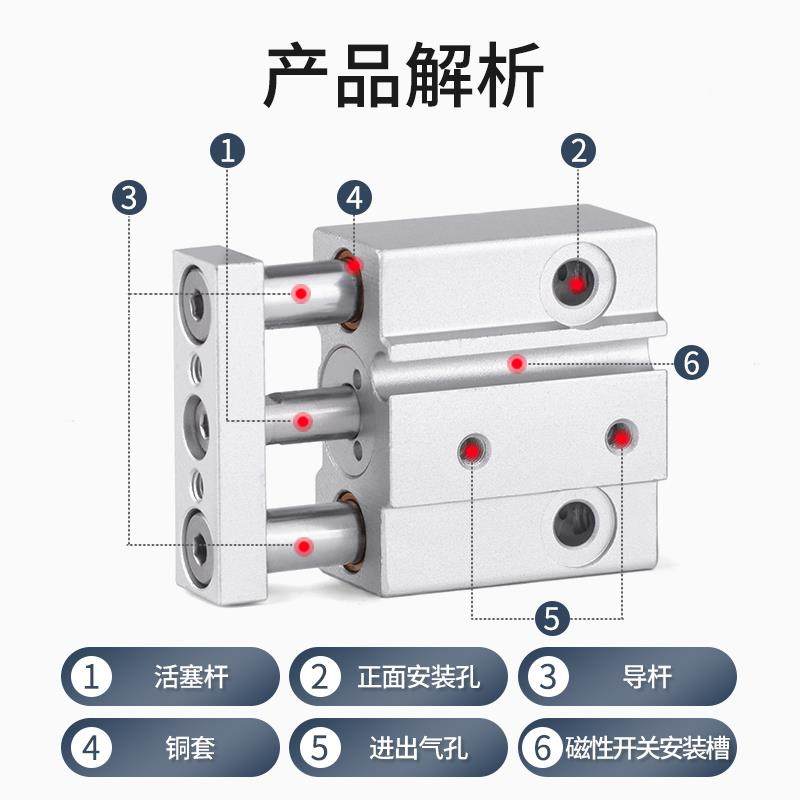 产品解析

1
2
3
4
6
5

1 活塞杆
2 正面安装孔
3 导杆
4 铜套
5 进出气孔
6 磁性开关安装槽