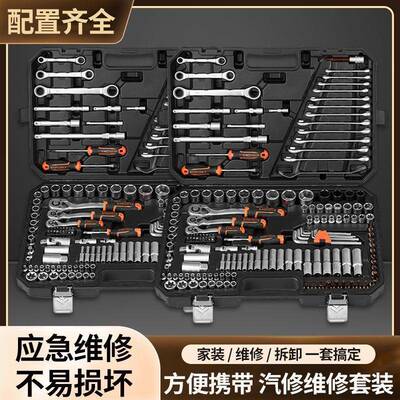 配置齐全

应急维修
不易损坏

家装 / 维修 / 拆卸 一套搞定
方便携带 汽修维修套装