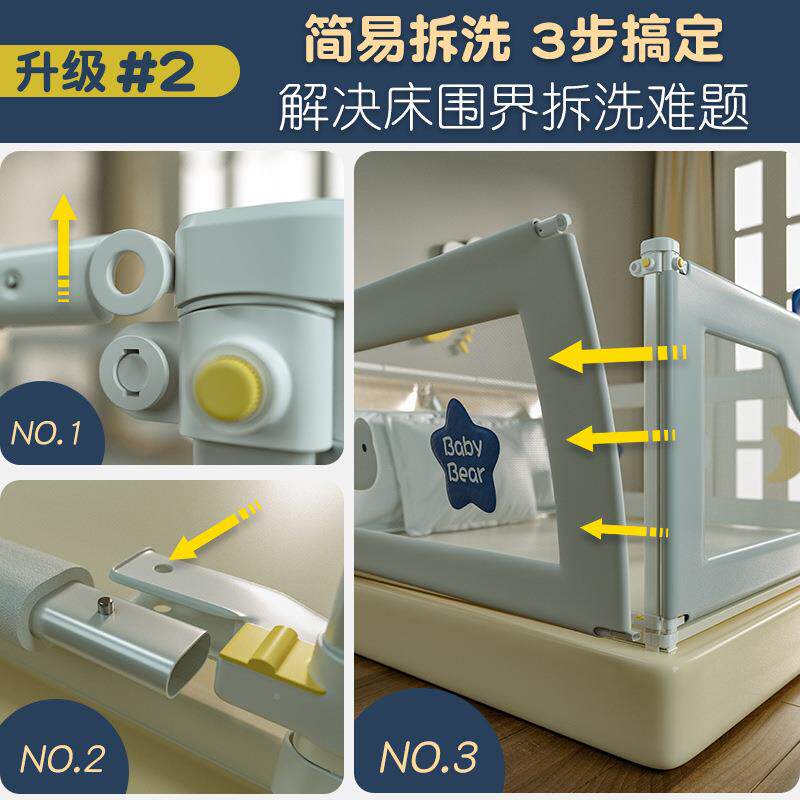 升级 #2

简易拆洗 3步搞定
解决床围界拆洗难题

NO.1

NO.2

Baby Bear

NO.3