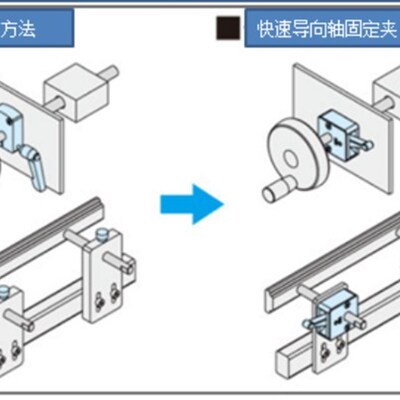 方法

快速导向轴固定夹