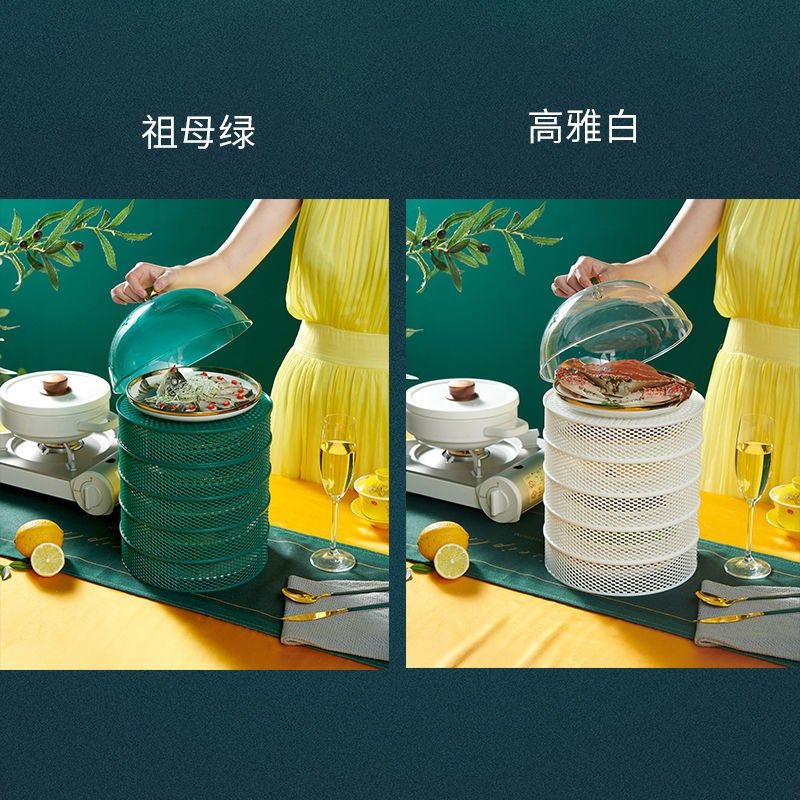 祖母绿

高雅白