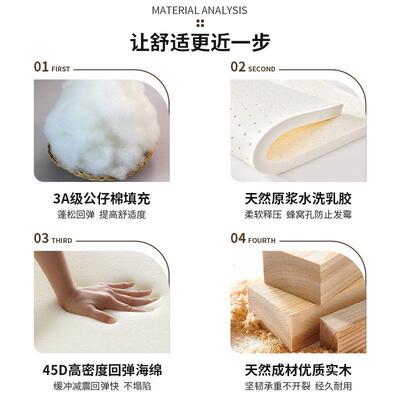 MATERIAL ANALYSIS

让舒适更近一步

01 FIRST

3A级公仔棉填充
蓬松回弹 提高舒适度

02 SECOND

天然原浆水洗乳胶
柔软释压 蜂窝孔防止发霉

03 THIRD

45D高密度回弹海绵
缓冲减震回弹快 不塌陷

04 FOURTH

天然成材优质实木
坚韧承重不开裂 经久耐用