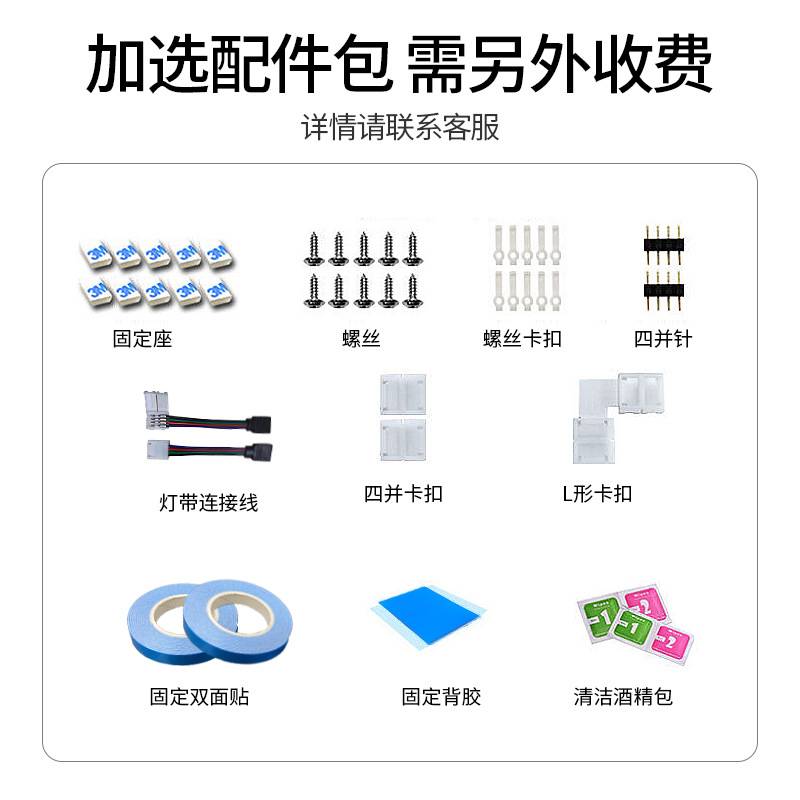 加选配件包 需另外收费

详情请联系客服

3M 3M 3M 3M 3M
3M 3M 3M 3M 3M

固定座

螺丝

螺丝卡扣

四并针

灯带连接线

四并卡扣

L形卡扣

固定双面贴

固定背胶

1 2
1 2

清洁酒精包