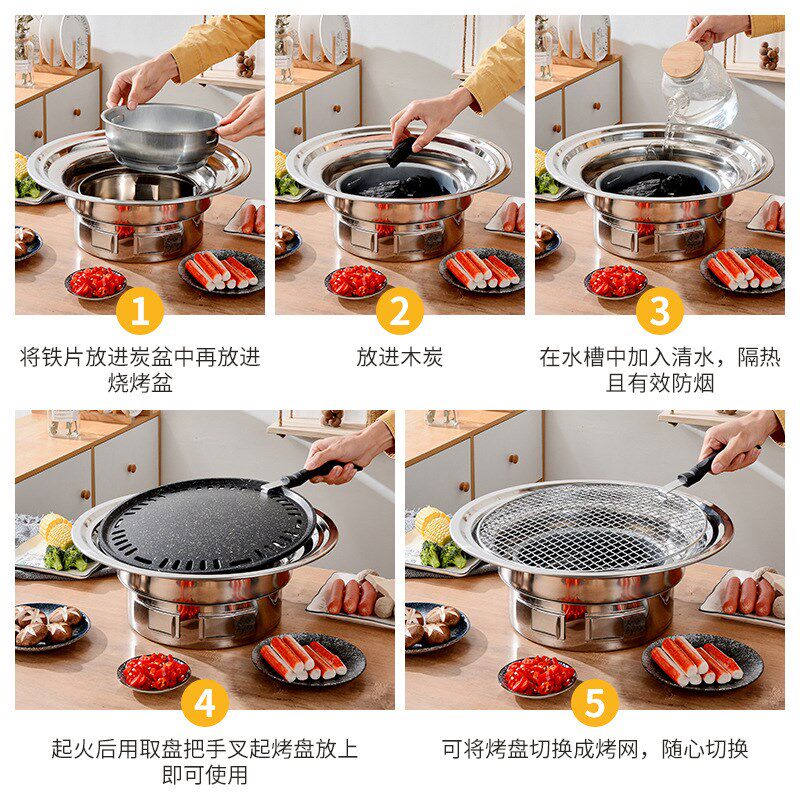 1
将铁片放进炭盆中再放进烧烤盆

2
放进木炭

3
在水槽中加入清水，隔热且有效防烟

4
起火后用取盘把手叉起烤盘放上即可使用

5
可将烤盘切换成烤网，随心切换