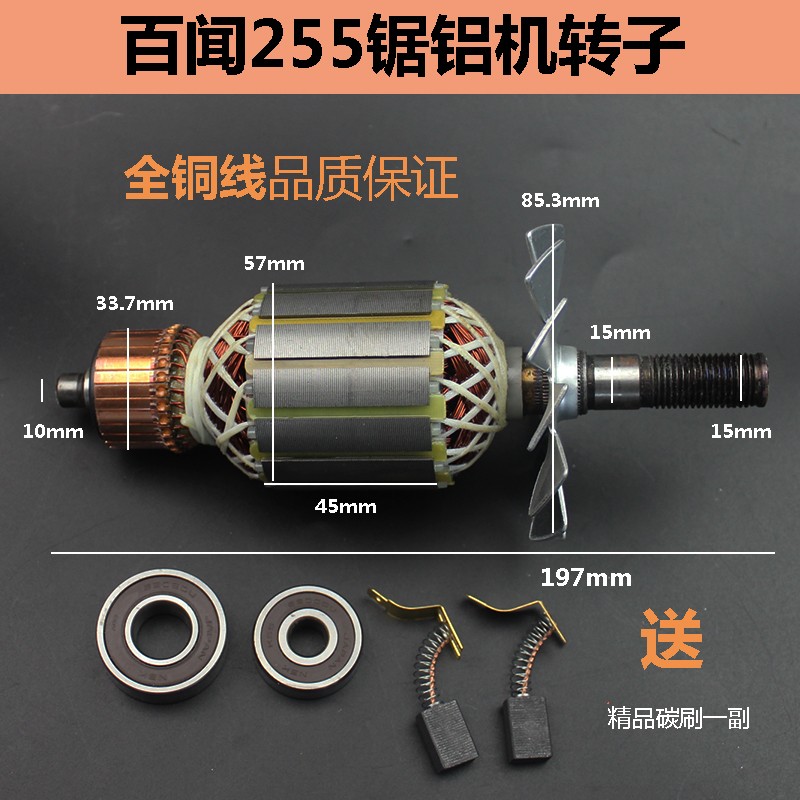 百闻255锯铝机转子

全铜线品质保证

85.3mm

57mm

33.7mm

15mm

10mm

15mm

45mm

197mm

送

精品碳刷一副