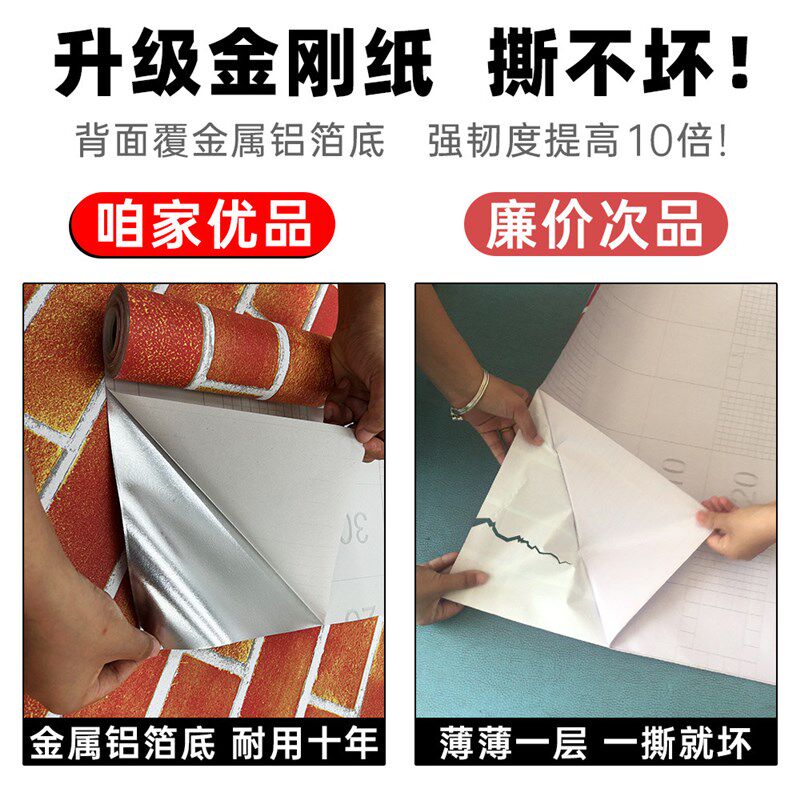 升级金刚纸 撕不坏!

背面覆金属铝箔底 强韧度提高10倍!

咱家优品

廉价次品

金属铝箔底 耐用十年

薄薄一层 一撕就坏