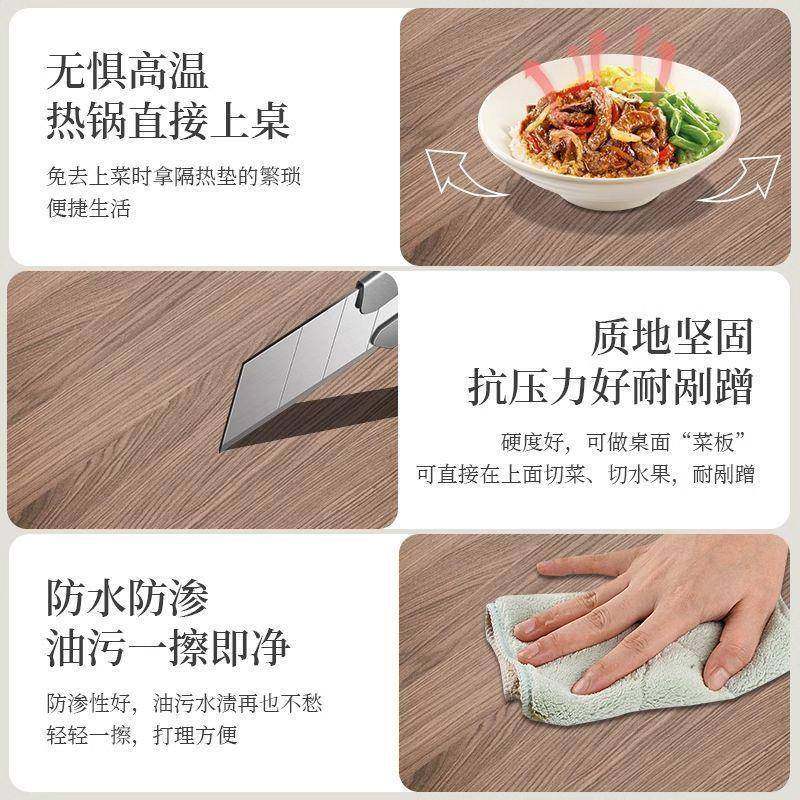 无惧高温
热锅直接上桌

免去上菜时拿隔热垫的繁琐
便捷生活

质地坚固
抗压力好耐剐蹭

硬度好，可做桌面“菜板”
可直接在上面切菜、切水果，耐剐蹭

防水防渗
油污一擦即净

防渗性好，油污水渍再也不愁
轻轻一擦，打理方便