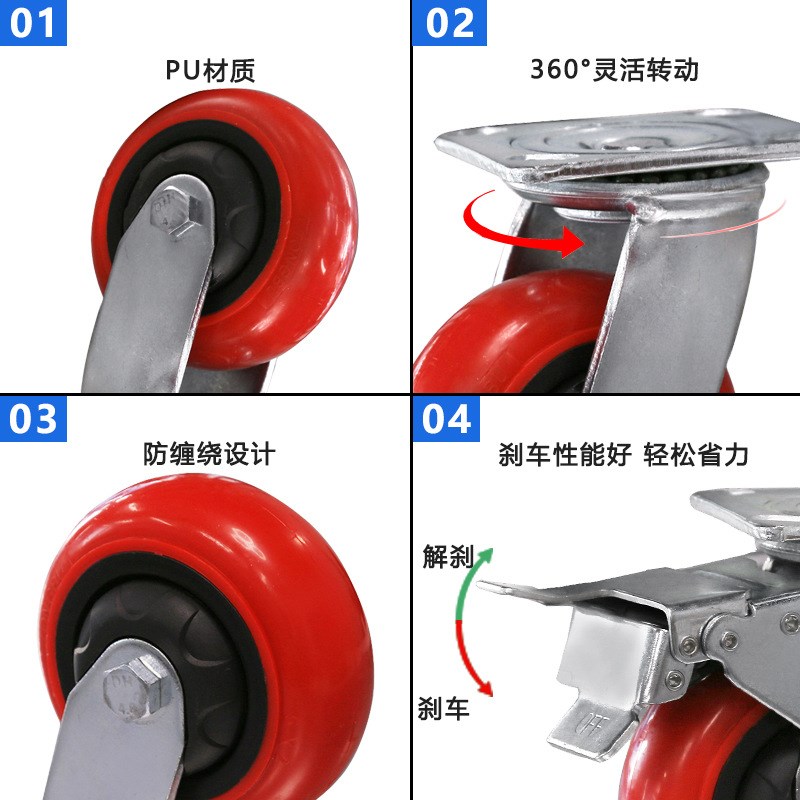 01

PU材质

02

360°灵活转动

03

防缠绕设计

04

刹车性能好 轻松省力

解刹

刹车

OFF