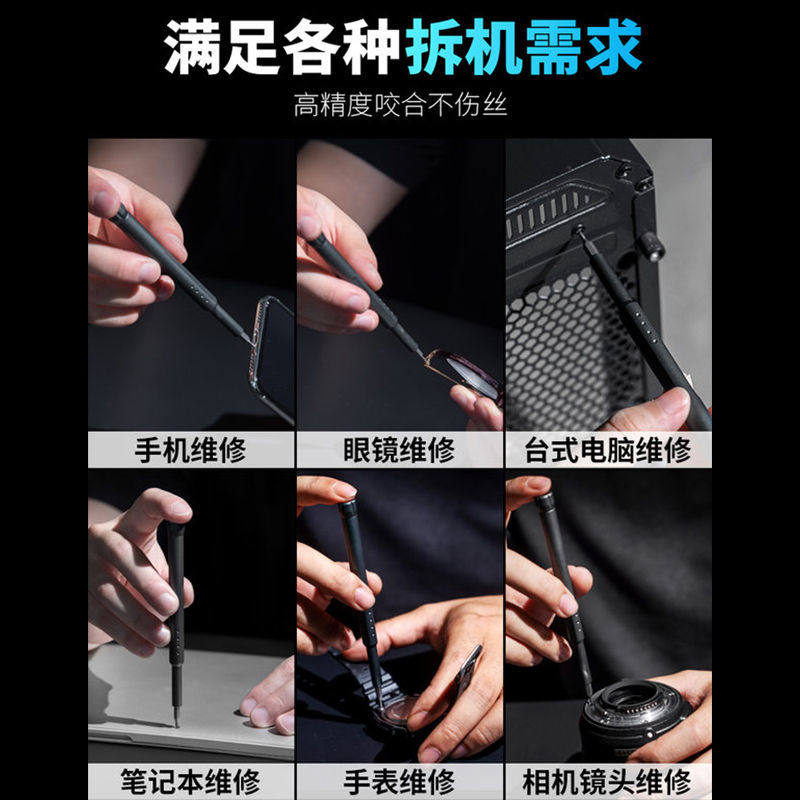 满足各种拆机需求

高精度咬合不伤丝

手机维修

眼镜维修

台式电脑维修

笔记本维修

手表维修

相机镜头维修