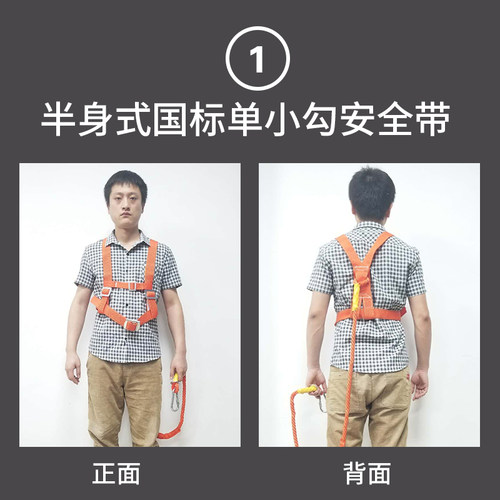 ①
半身式国标单小勾安全带

正面

背面