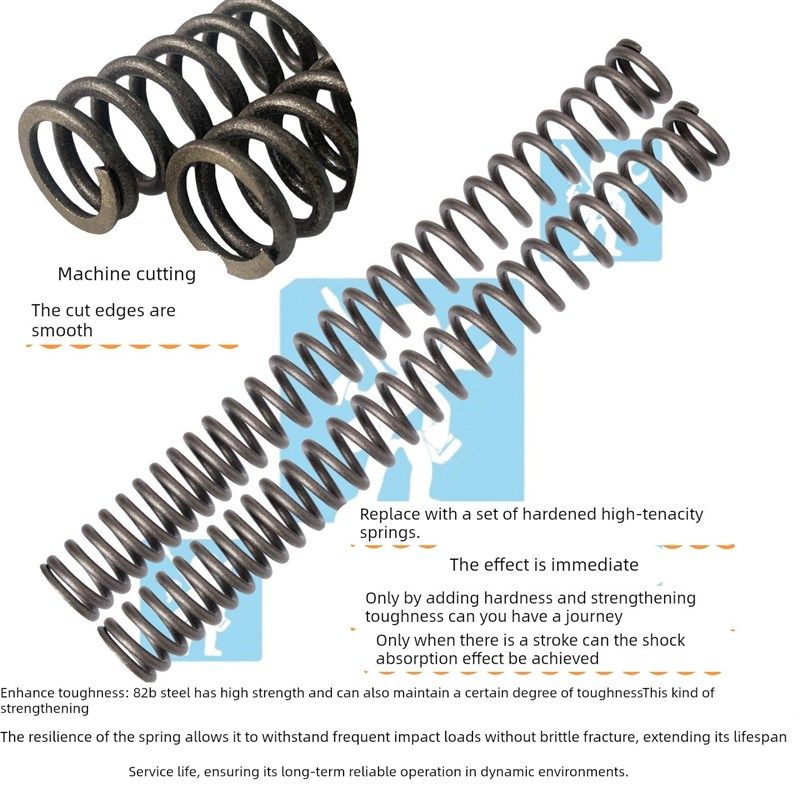 Machine cutting

The cut edges are smooth

Replace with a set of hardened high-tenacity springs.

The effect is immediate

Only by adding hardness and strengthening toughness can you have a journey

Only when there is a stroke can the shock absorption effect be achieved

Enhance toughness: 82b steel has high strength and can also maintain a certain degree of toughnessThis kind of strengthening

The resilience of the spring allows it to withstand frequent impact loads without brittle fracture, extending its lifespan

Service life, ensuring its long-term reliable operation in dynamic environments.