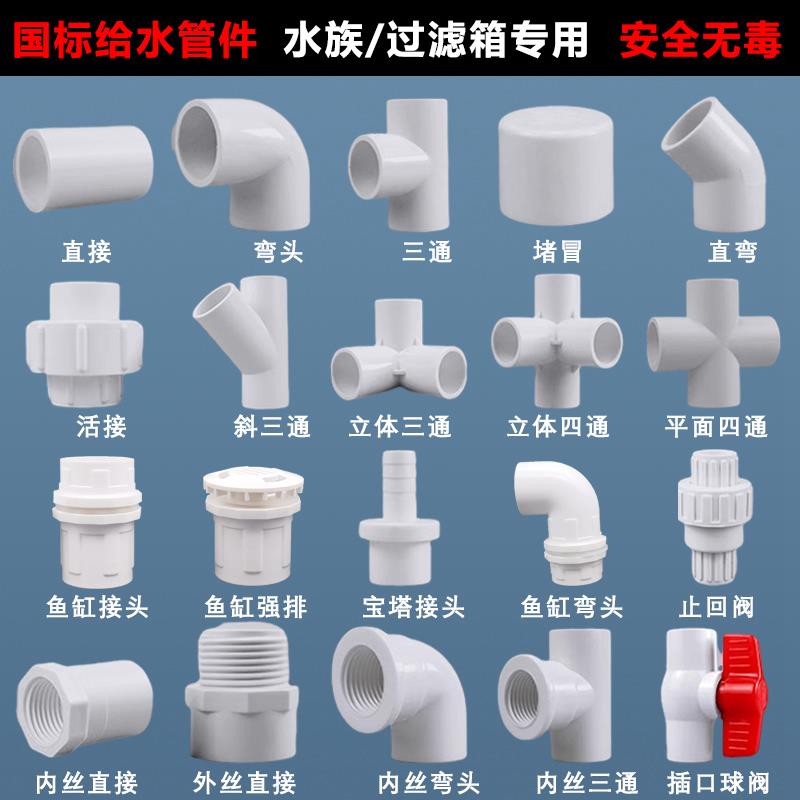 国标给水管件 水族/过滤箱专用 安全无毒

直接 弯头 三通 堵冒 直弯

活接 斜三通 立体三通 立体四通 平面四通

鱼缸接头 鱼缸强排 宝塔接头 鱼缸弯头 止回阀

内丝直接 外丝直接 内丝弯头 内丝三通 插口球阀