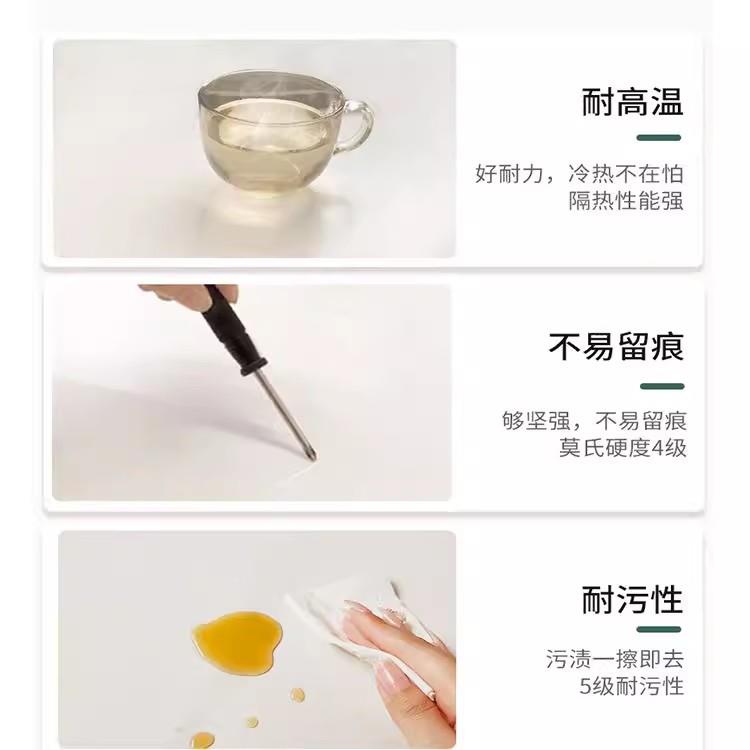 耐高温

好耐力，冷热不在怕
隔热性能强

不易留痕

够坚强，不易留痕
莫氏硬度4级

耐污性

污渍一擦即去
5级耐污性