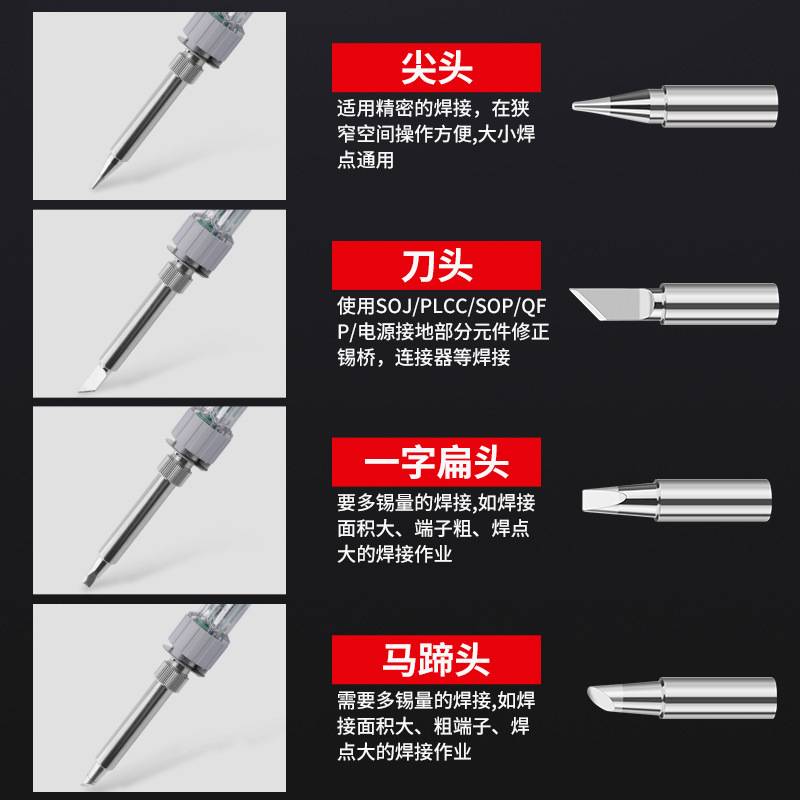 尖头

适用精密的焊接，在狭窄空间操作方便,大小焊点通用

刀头

使用SOJ/PLCC/SOP/QFP/电源接地部分元件修正锡桥，连接器等焊接

一字扁头

要多锡量的焊接,如焊接面积大、端子粗、焊点大的焊接作业

马蹄头

需要多锡量的焊接,如焊接面积大、粗端子、焊点大的焊接作业