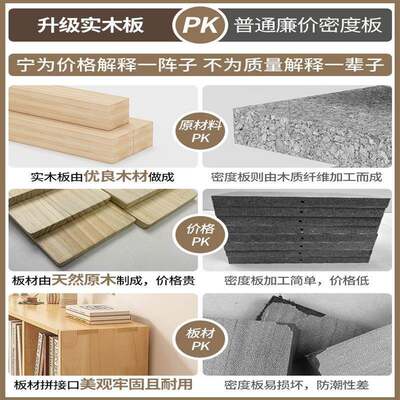 升级实木板 PK 普通廉价密度板

宁为价格解释一阵子 不为质量解释一辈子

原材料 PK

实木板由优良木材做成

密度板则由木质纤维加工而成

价格 PK

板材由天然原木制成，价格贵

密度板加工简单，价格低

板材 PK

板材拼接口美观牢固且耐用

密度板易损坏，防潮性差