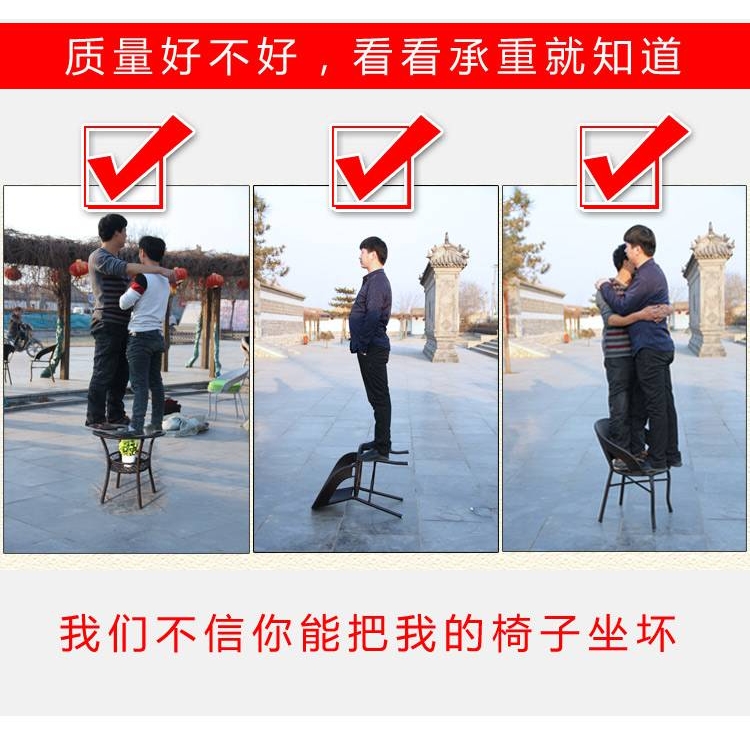 质量好不好，看看承重就知道

我们不信你能把我的椅子坐坏