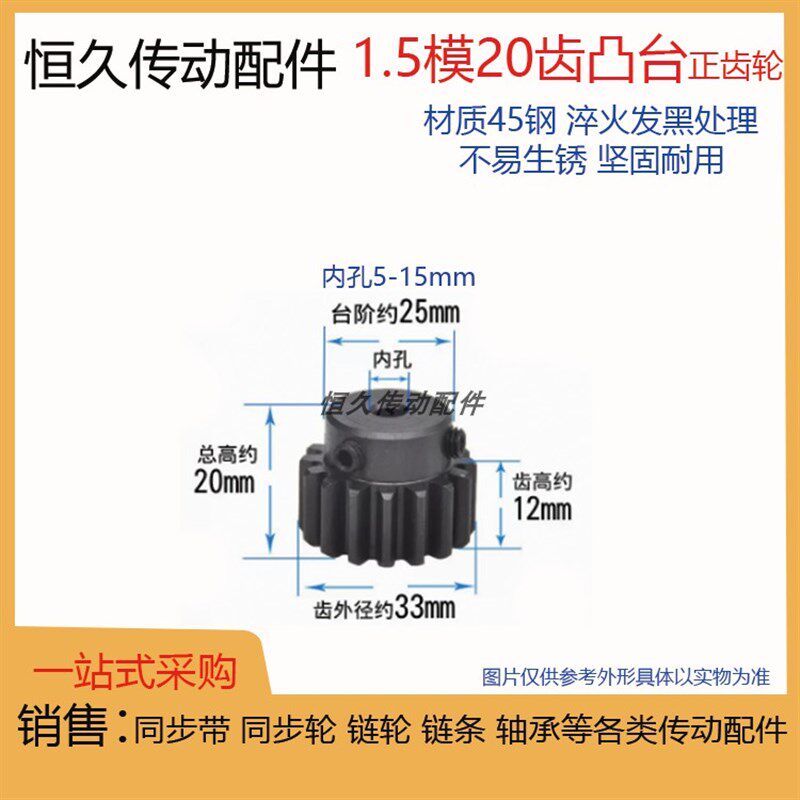 恒久传动配件 1.5模20齿凸台正齿轮

材质45钢 淬火发黑处理
不易生锈 坚固耐用

内孔5-15mm
台阶约25mm
内孔
恒久传动配件
总高约
20mm
齿高约
12mm
齿外径约33mm

一站式采购

图片仅供参考外形具体以实物为准

销售：同步带 同步轮 链轮 链条 轴承等各类传动配件