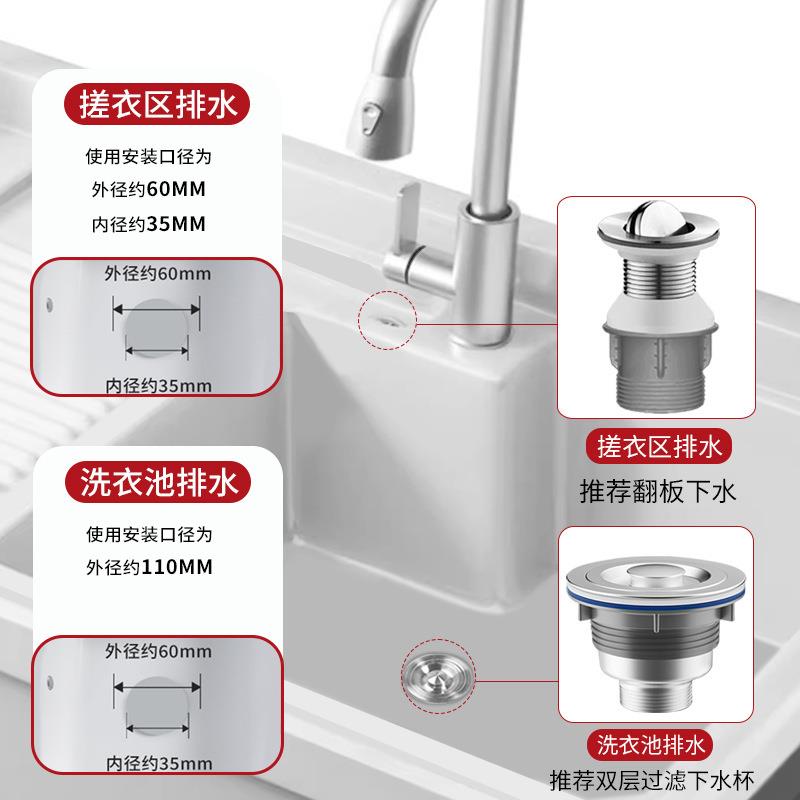 搓衣区排水

使用安装口径为
外径约60MM
内径约35MM

外径约60mm
内径约35mm

洗衣池排水

使用安装口径为
外径约110MM

外径约60mm
内径约35mm

搓衣区排水
推荐翻板下水

洗衣池排水
推荐双层过滤下水杯