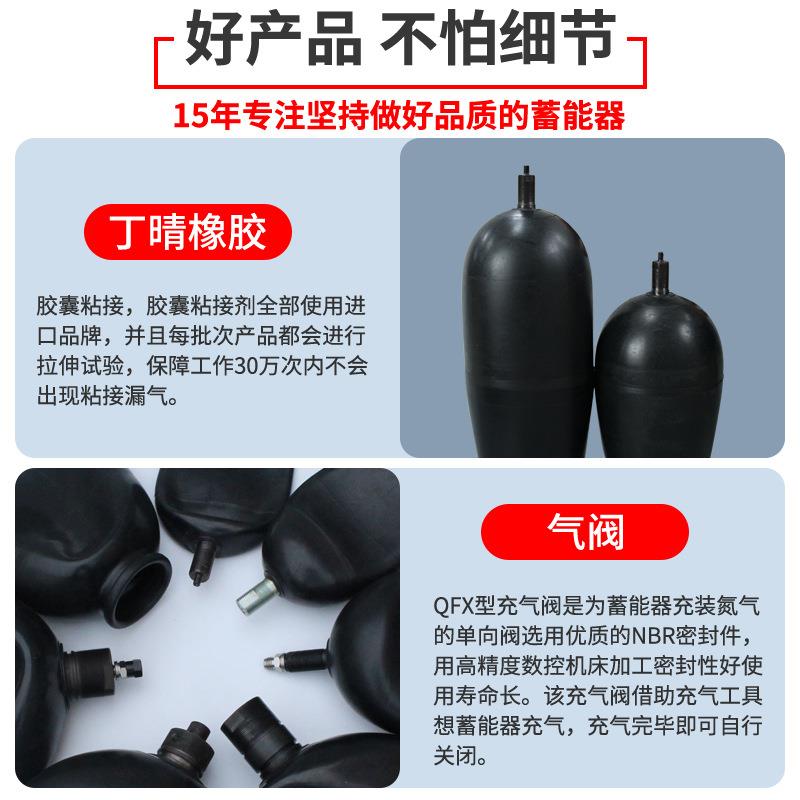 好产品 不怕细节

15年专注坚持做好品质的蓄能器

丁晴橡胶

胶囊粘接，胶囊粘接剂全部使用进口品牌，并且每批次产品都会进行拉伸试验，保障工作30万次内不会出现粘接漏气。

气阀

QFX型充气阀是为蓄能器充装氮气的单向阀选用优质的NBR密封件，用高精度数控机床加工密封性好使用寿命长。该充气阀借助充气工具想蓄能器充气，充气完毕即可自行关闭。