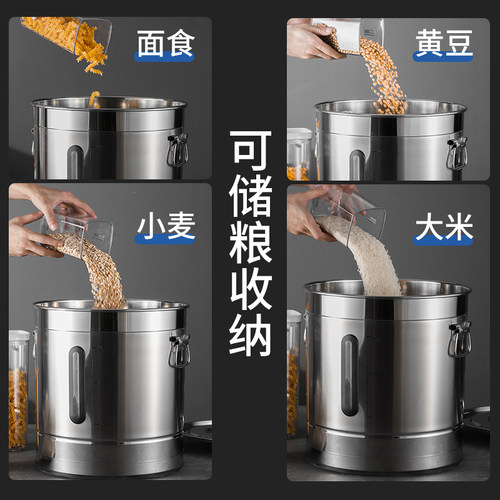 面食

黄豆

可储粮收纳

小麦

大米