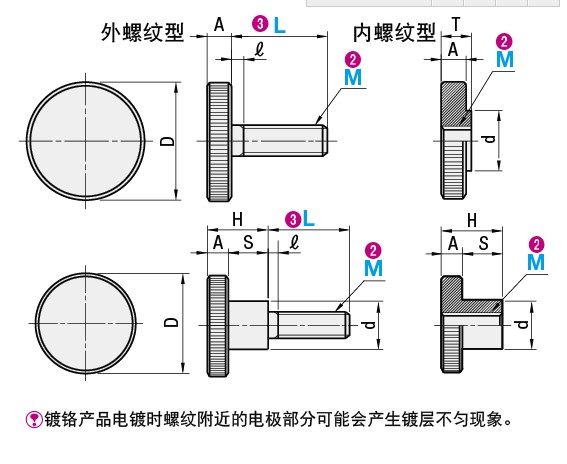 外螺纹型

A

3 L

ℓ

2 M

D

内螺纹型

T

A

2 M

d

H

3 L

A

S

ℓ

2 M

D

d

H

A

S

2 M

d

镀铬产品电镀时螺纹附近的电极部分可能会产生镀层不匀现象。