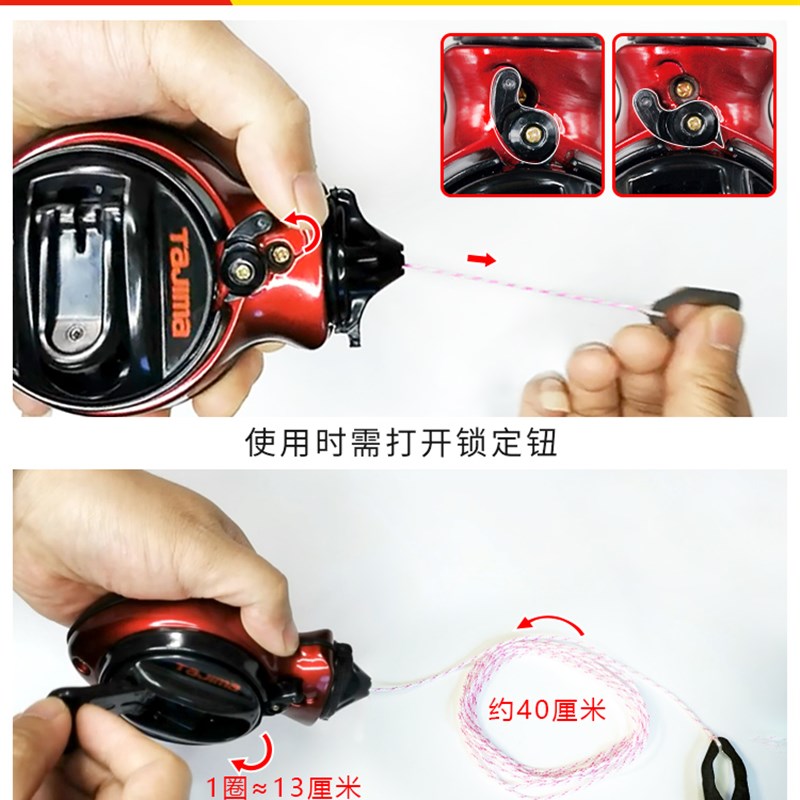 Tajima

使用时需打开锁定钮

Tajima

约40厘米

1圈≈13厘米