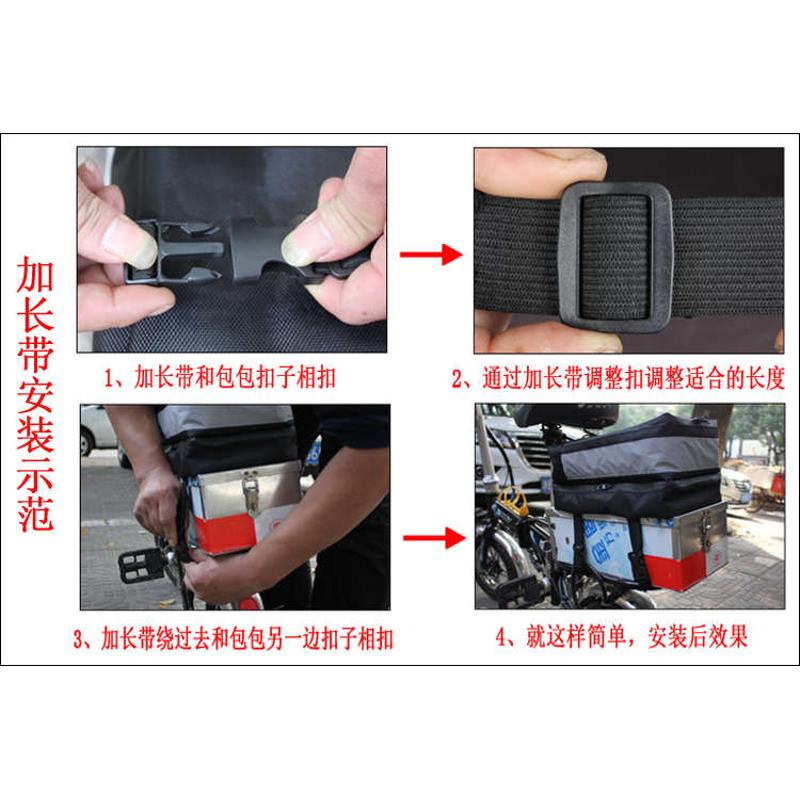 加长带安装示范

1、加长带和包包扣子相扣

2、通过加长带调整扣调整适合的长度

3、加长带绕过去和包包另一边扣子相扣

4、就这样简单，安装后效果