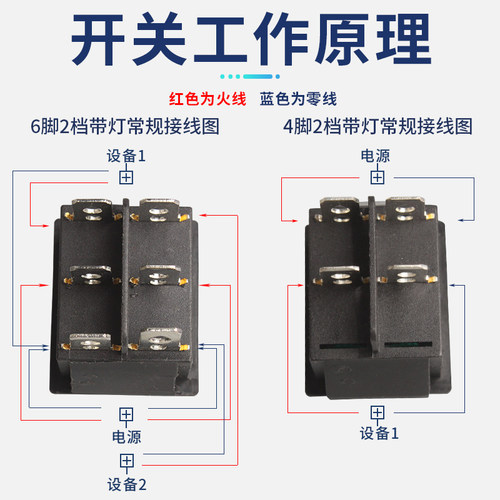 开关工作原理

红色为火线 蓝色为零线

6脚2档带灯常规接线图

设备1

电源

设备2

4脚2档带灯常规接线图

电源

设备1