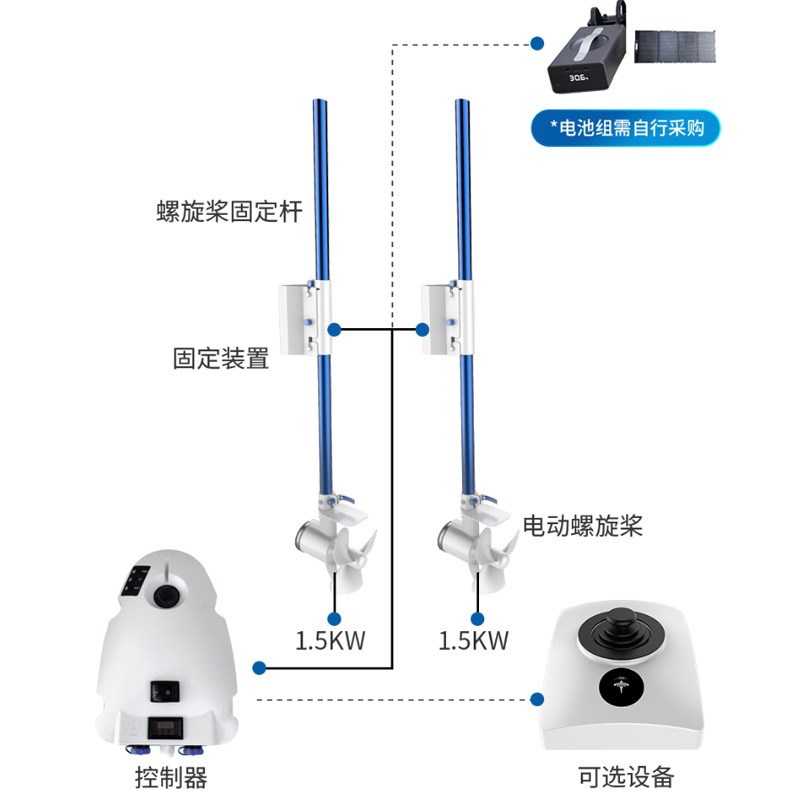 306
*电池组需自行采购

螺旋桨固定杆

固定装置

电动螺旋桨

1.5KW

1.5KW

控制器

可选设备