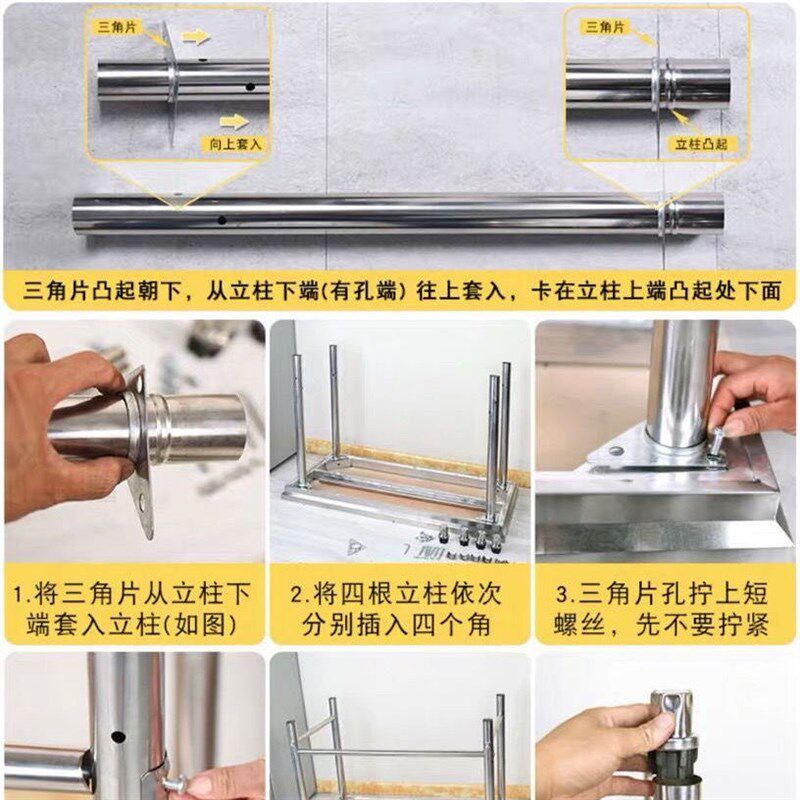 三角片

向上套入

三角片

立柱凸起

三角片凸起朝下，从立柱下端(有孔端) 往上套入，卡在立柱上端凸起处下面

1.将三角片从立柱下端套入立柱(如图)

2.将四根立柱依次分别插入四个角

3.三角片孔拧上短螺丝，先不要拧紧