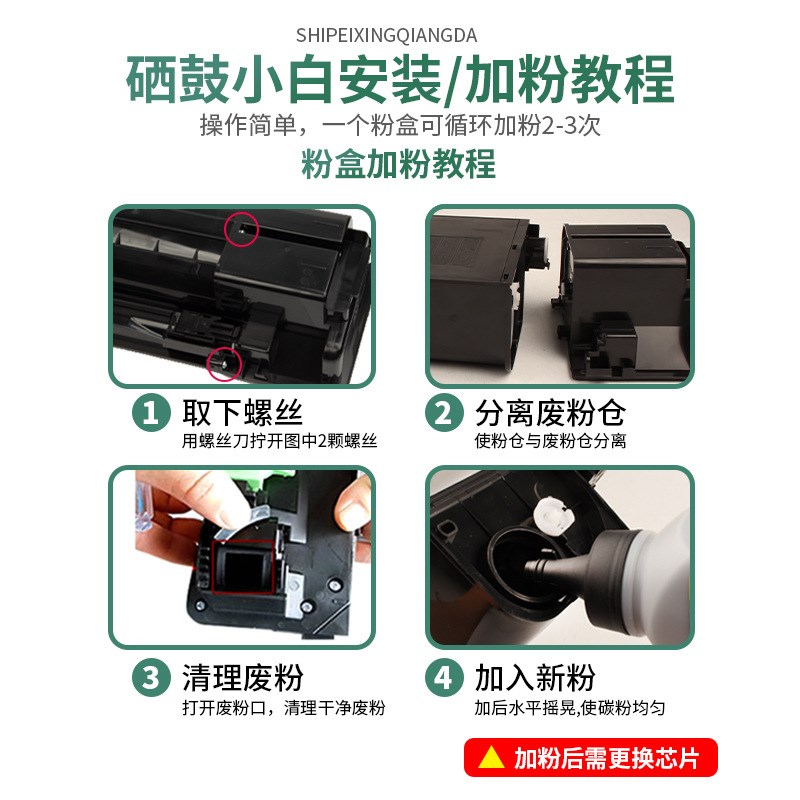 SHIPEIXINGQIANGDA

硒鼓小白安装/加粉教程

操作简单，一个粉盒可循环加粉2-3次

粉盒加粉教程

1 取下螺丝
用螺丝刀拧开图中2颗螺丝

2 分离废粉仓
使粉仓与废粉仓分离

3 清理废粉
打开废粉口，清理干净废粉

4 加入新粉
加后水平摇晃,使碳粉均匀

加粉后需更换芯片