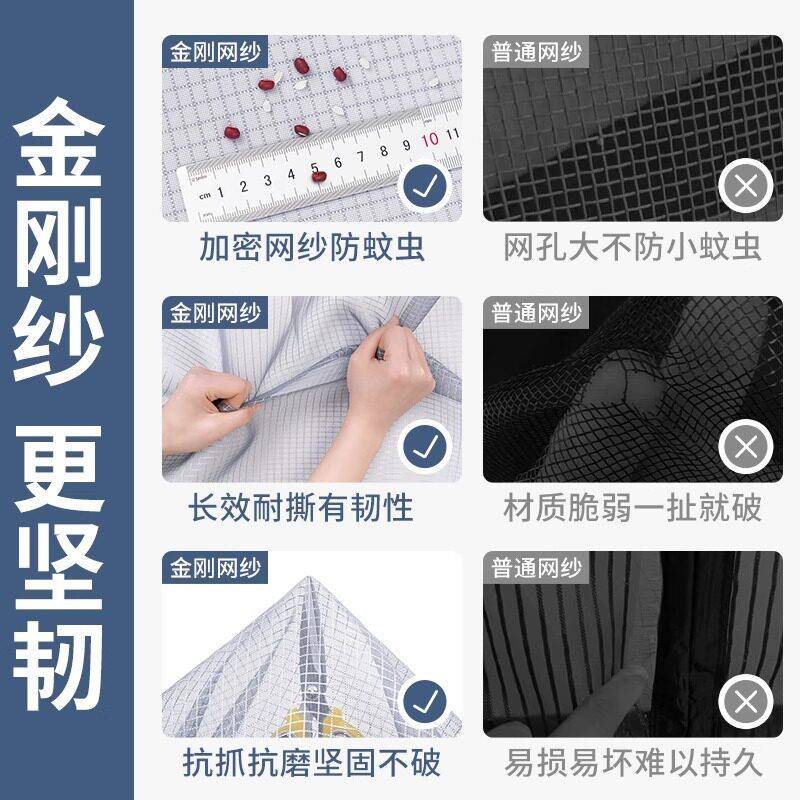 金刚纱 更坚韧

金刚网纱

cm 1 2 3 4 5 6 7 8 9 10 11

加密网纱防蚊虫

普通网纱

网孔大不防小蚊虫

金刚网纱

长效耐撕有韧性

普通网纱

材质脆弱一扯就破

金刚网纱

抗抓抗磨坚固不破

普通网纱

易损易坏难以持久