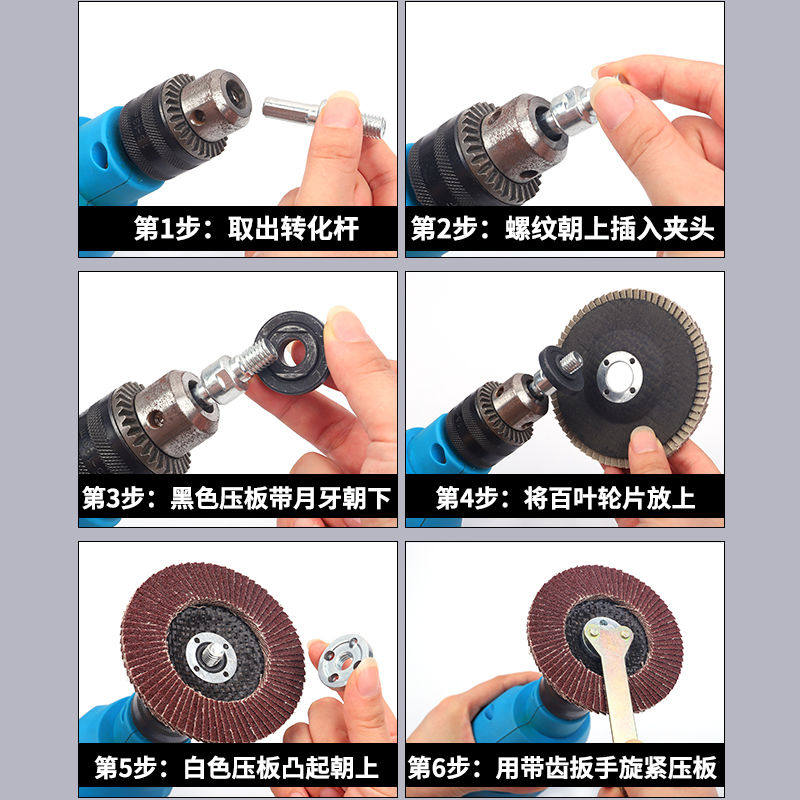 第1步：取出转化杆

第2步：螺纹朝上插入夹头

第3步：黑色压板带月牙朝下

第4步：将百叶轮片放上

第5步：白色压板凸起朝上

第6步：用带齿扳手旋紧压板