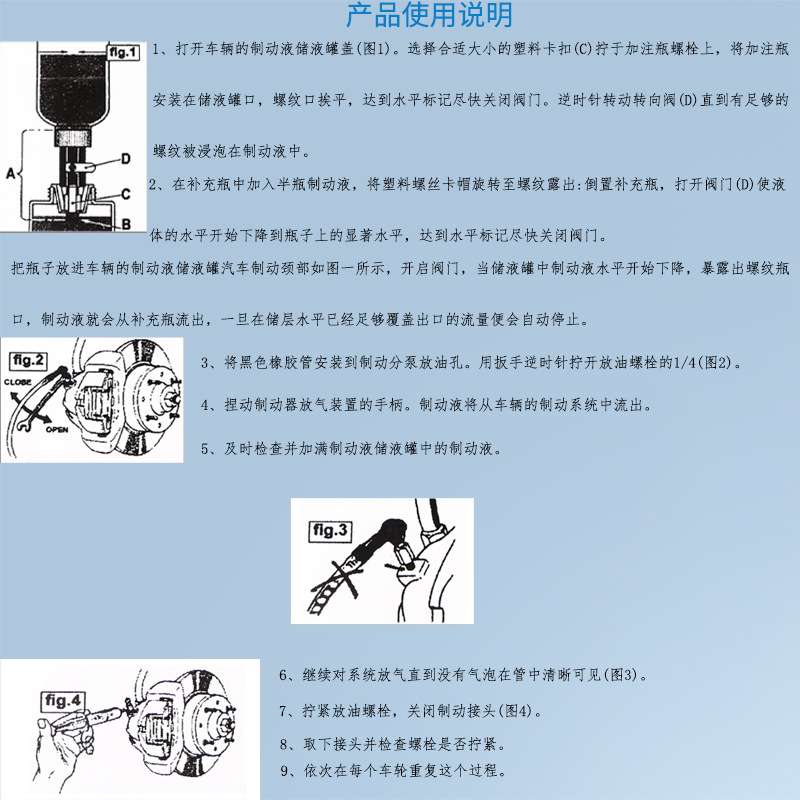 产品使用说明

fig.1

A

D

C

B

1、打开车辆的制动液储液罐盖(图1)。选择合适大小的塑料卡扣(C)拧于加注瓶螺栓上，将加注瓶安装在储液罐口，螺纹口挨平，达到水平标记尽快关闭阀门。逆时针转动转向阀(D)直到有足够的螺纹被浸泡在制动液中。

2、在补充瓶中加入半瓶制动液，将塑料螺丝卡帽旋转至螺纹露出:倒置补充瓶，打开阀门(D)使液体的水平开始下降到瓶子上的显著水平，达到水平标记尽快关闭阀门。

把瓶子放进车辆的制动液储液罐汽车制动颈部如图一所示，开启阀门，当储液罐中制动液水平开始下降，暴露出螺纹瓶口，制动液就会从补充瓶流出，一旦在储层水平已经足够覆盖出口的流量便会自动停止。

fig.2

CLOSE

OPEN

3、将黑色橡胶管安装到制动分泵放油孔。用扳手逆时针拧开放油螺栓的1/4(图2)。

4、捏动制动器放气装置的手柄。制动液将从车辆的制动系统中流出。

5、及时检查并加满制动液储液罐中的制动液。

fig.3

fig.4

6、继续对系统放气直到没有气泡在管中清晰可见(图3)。

7、拧紧放油螺栓，关闭制动接头(图4)。

8、取下接头并检查螺栓是否拧紧。

9、依次在每个车轮重复这个过程。