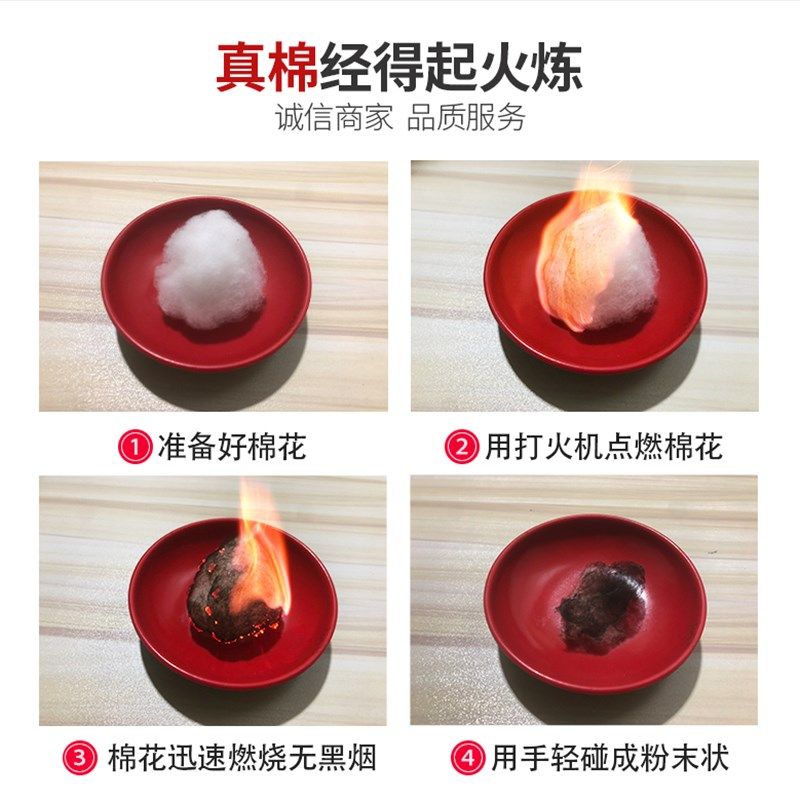 真棉经得起火炼
诚信商家 品质服务

① 准备好棉花

② 用打火机点燃棉花

③ 棉花迅速燃烧无黑烟

④ 用手轻碰成粉末状