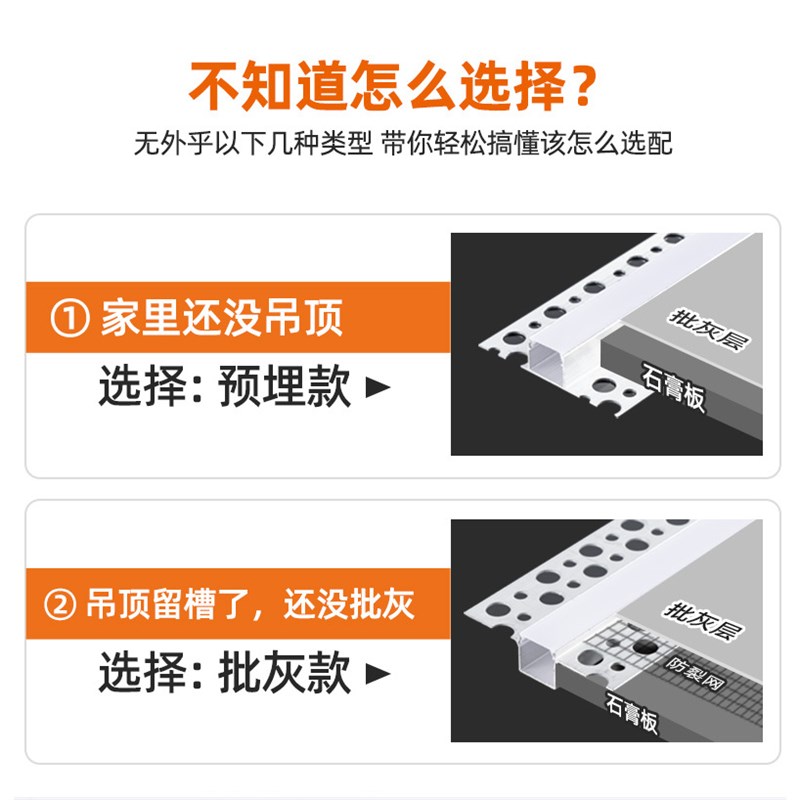 不知道怎么选择？
无外乎以下几种类型 带你轻松搞懂该怎么选配

① 家里还没吊顶
选择：预埋款 ▶

批灰层
石膏板

② 吊顶留槽了，还没批灰
选择：批灰款 ▶

批灰层
防裂网
石膏板