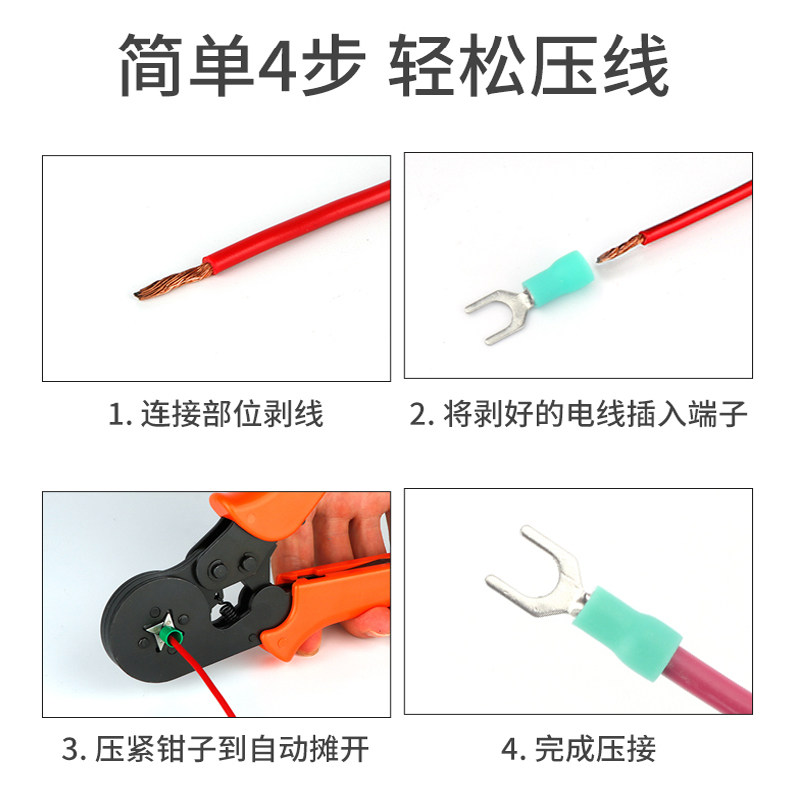 简单4步 轻松压线

1. 连接部位剥线

2. 将剥好的电线插入端子

3. 压紧钳子到自动摊开

4. 完成压接