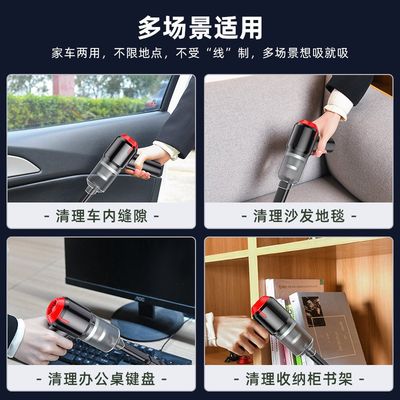 多场景适用

家车两用，不限地点，不受“线”制，多场景想吸就吸

- 清理车内缝隙 -

- 清理沙发地毯 -

AOC

- 清理办公桌键盘 -

- 清理收纳柜书架 -