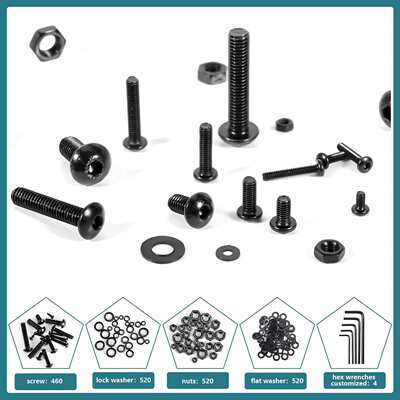 screw: 460

lock washer: 520

nuts: 520

flat washer: 520

hex wrenches customized: 4