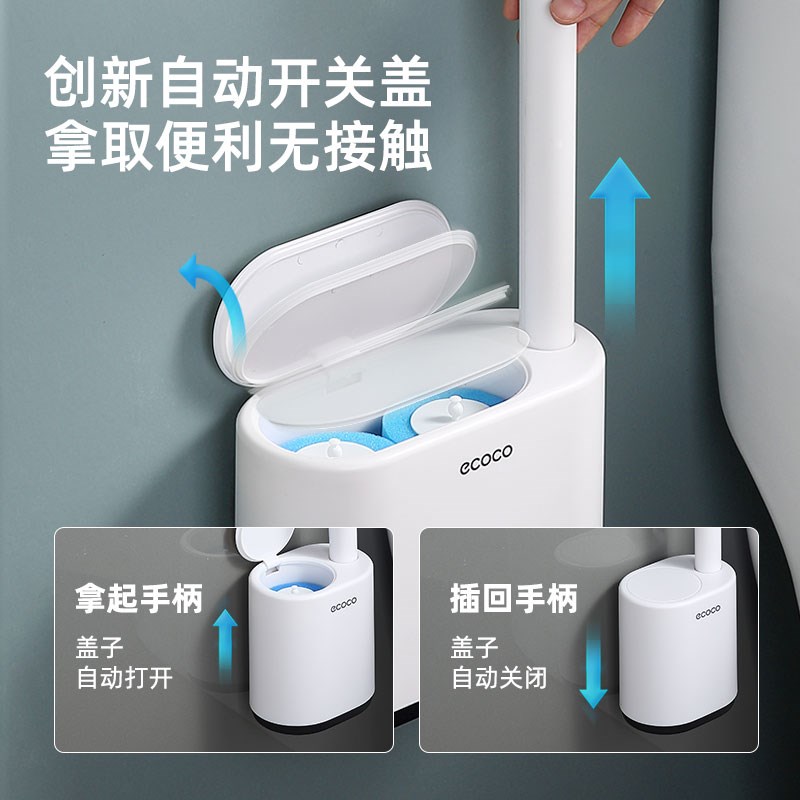 创新自动开关盖
拿取便利无接触

ecoco

拿起手柄
盖子
自动打开

ecoco

插回手柄
盖子
自动关闭

ecoco