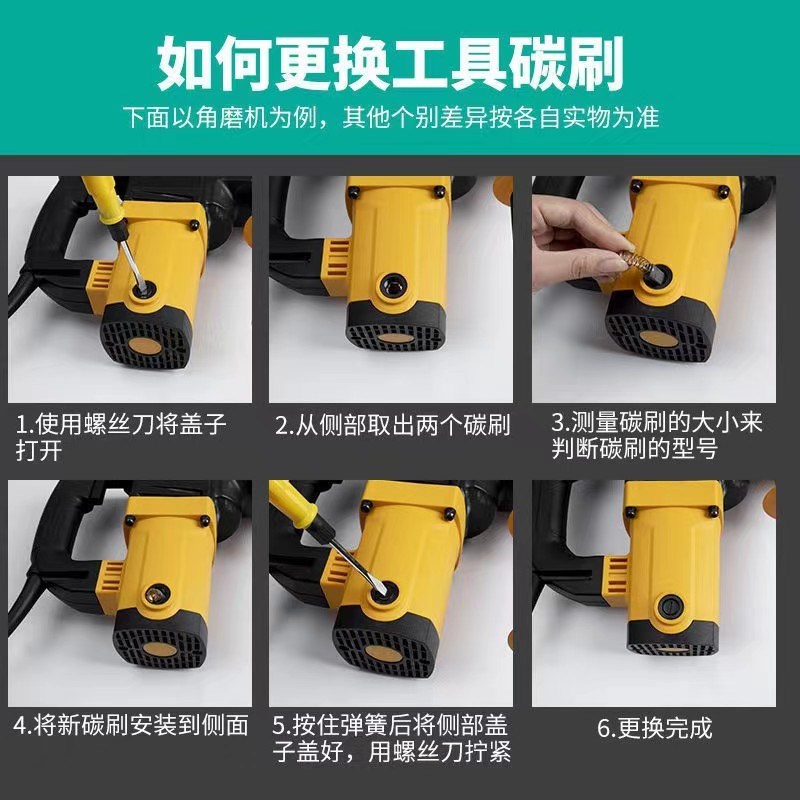 如何更换工具碳刷

下面以角磨机为例，其他个别差异按各自实物为准

1.使用螺丝刀将盖子打开

2.从侧部取出两个碳刷

3.测量碳刷的大小来判断碳刷的型号

4.将新碳刷安装到侧面

5.按住弹簧后将侧部盖子盖好，用螺丝刀拧紧

6.更换完成